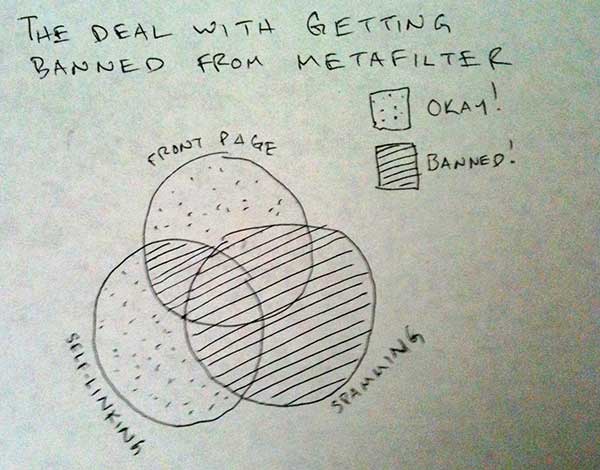 THE DEAL WITH GETTING BANNED FROM METAFILTER

OKAY!

BANNED!

FRONT PAGE

SELF-LINKING

SPAMMING